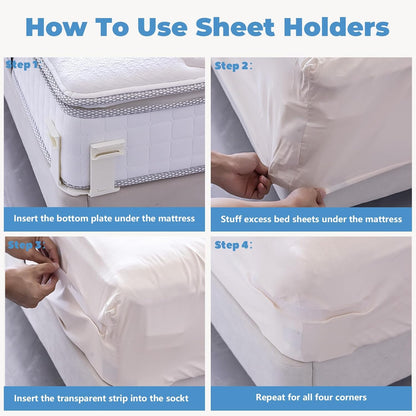 How To Use Sheet Holders

Step 1:

Insert the bottom plate under the mattress

Step 2:

Stuff excess bed sheets under the mattress

Step 3:

Insert the transparent strip into the sockt

Step 4:

Repeat for all four corners