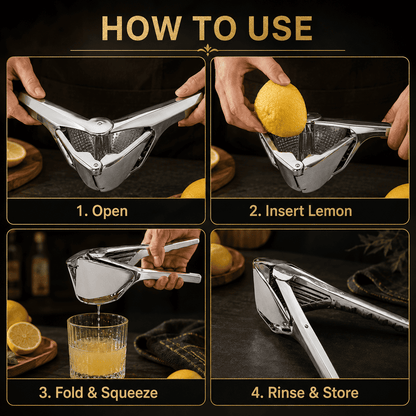 HOW TO USE

1. Open

2. Insert Lemon

3. Fold & Squeeze

4. Rinse & Store